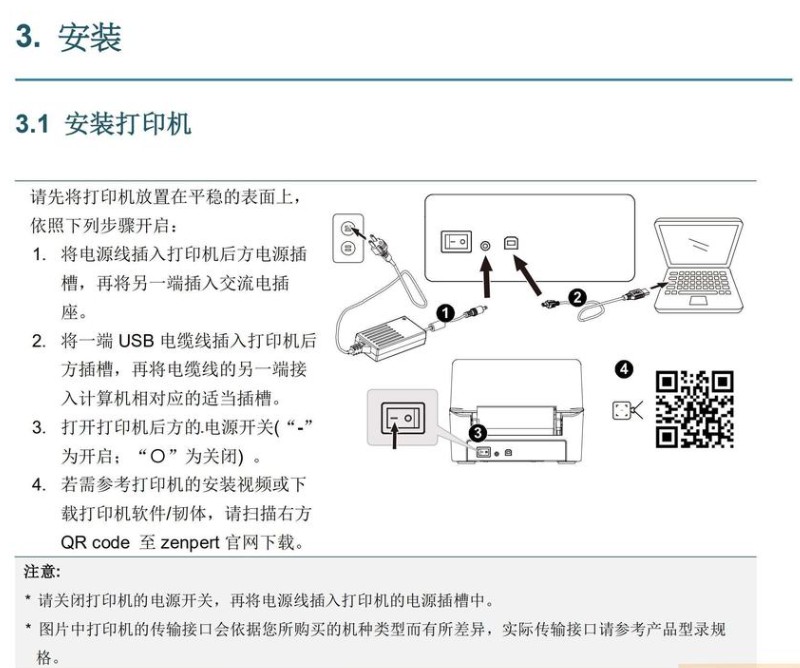 3. 安装

3.1 安装打印机

请先将打印机放置在平稳的表面上，依照下列步骤开启：

1. 将电源线插入打印机后方电源插槽，再将另一端插入交流电插座。
2. 将一端 USB 电缆线插入打印机后方插槽，再将电缆线的另一端接入计算机相对应的适当插槽。
3. 打开打印机后方的.电源开关(“-”为开启；“O”为关闭) 。
4. 若需参考打印机的安装视频或下载打印机软件/韧体，请扫描右方 QR code 至 zenpert 官网下载。

1
2
3
4

注意:

* 请关闭打印机的电源开关，再将电源线插入打印机的电源插槽中。

* 图片中打印机的传输接口会依据您所购买的机种类型而有所差异，实际传输接口请参考产品型录规格。